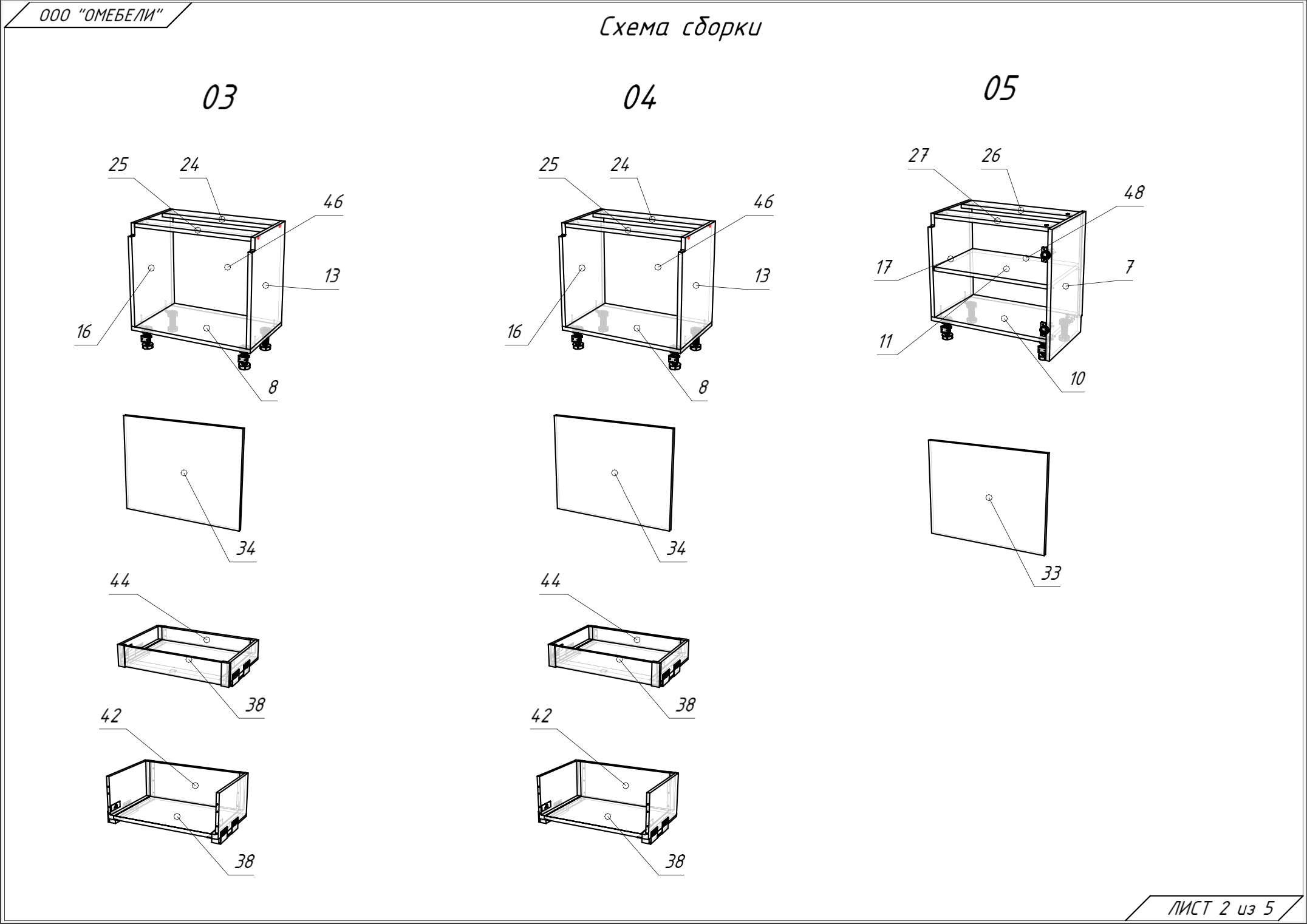 ООО "ОМЕБЕЛИ"

Схема сборки

03

25 24 46 13 16 8

34

44 38

42 38

04

25 24 46 13 16 8

34

44 38

42 38

05

27 26 48 17 7 11 10

33

ЛИСТ 2 из 5